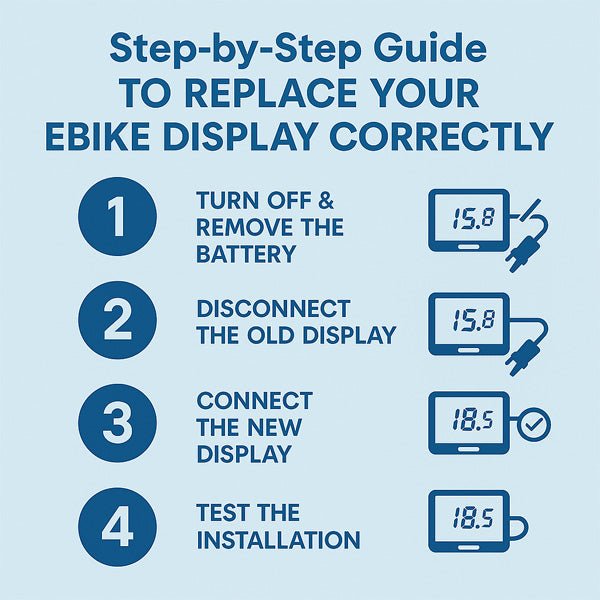 Step-by-Step Guide
TO REPLACE YOUR EBIKE DISPLAY CORRECTLY

1
TURN OFF & REMOVE THE BATTERY
15.8

2
DISCONNECT THE OLD DISPLAY
15.8

3
CONNECT THE NEW DISPLAY
18.5

4
TEST THE INSTALLATION
18.5